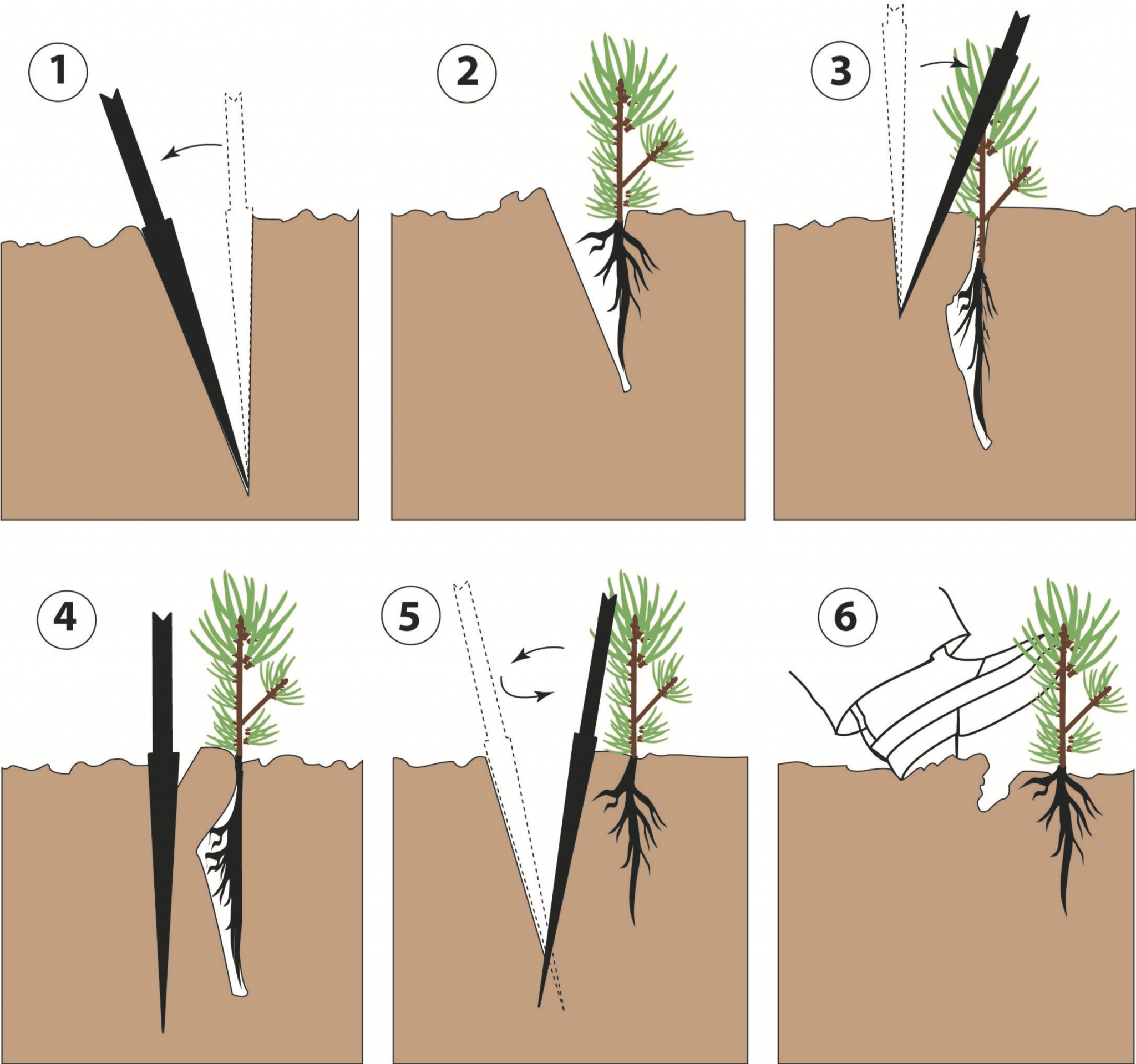 1

2

3

4

5

6