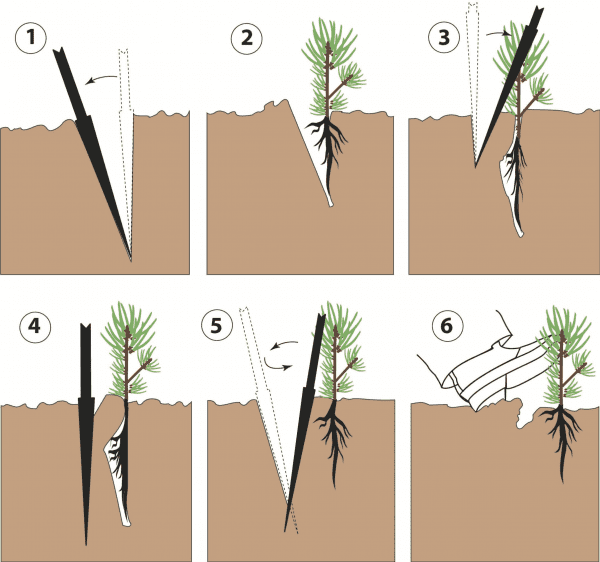 1
2
3
4
5
6