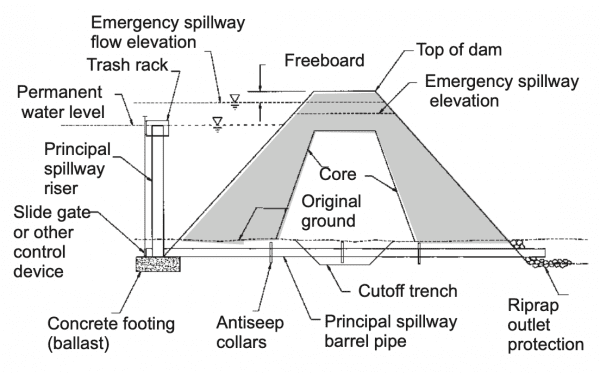 Emergency spillway flow elevation

Trash rack

Freeboard

Top of dam

Emergency spillway elevation

Permanent water level

Principal spillway riser

Core

Original ground

Slide gate or other control device

Cutoff trench

Concrete footing (ballast)

Antiseep collars

Principal spillway barrel pipe

Riprap outlet protection