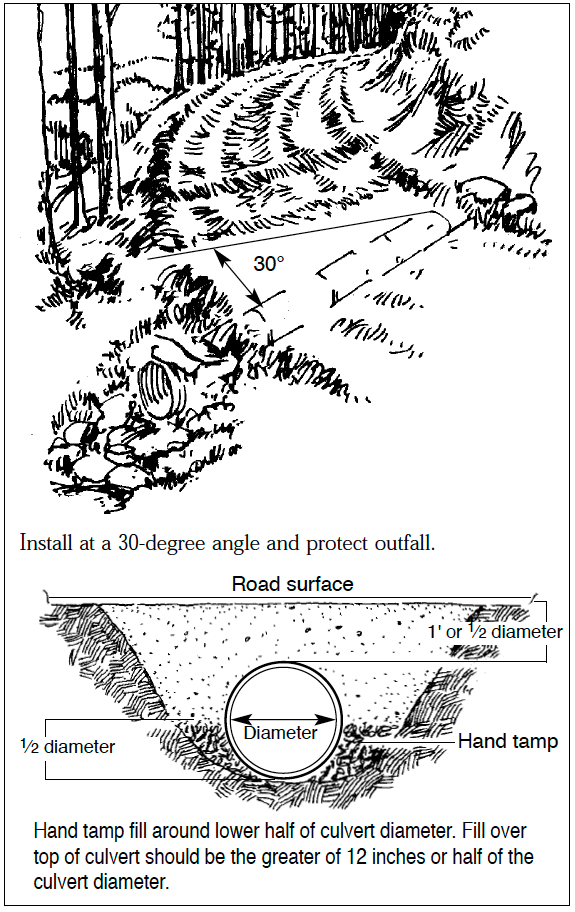 30°

Install at a 30-degree angle and protect outfall.

Road surface

1' or ½ diameter

½ diameter

Diameter

Hand tamp

Hand tamp fill around lower half of culvert diameter. Fill over top of culvert should be the greater of 12 inches or half of the culvert diameter.