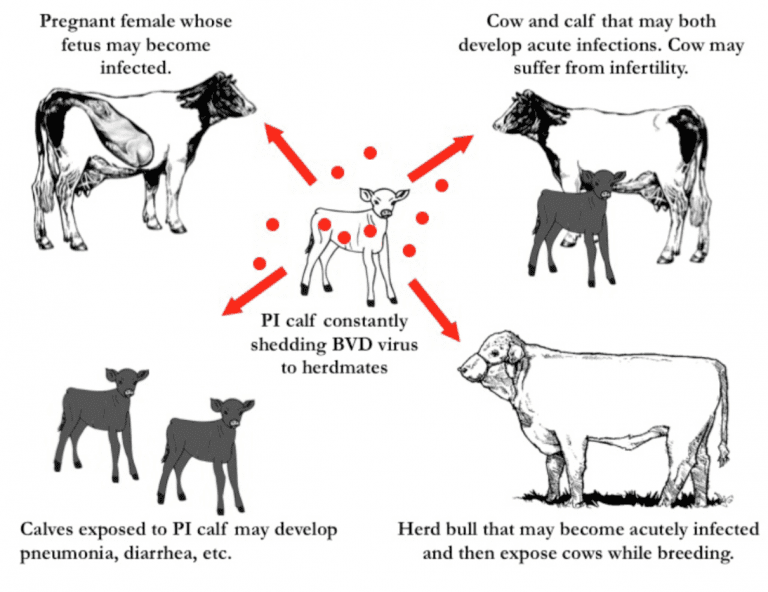 Pregnant female whose fetus may become infected.

Cow and calf that may both develop acute infections. Cow may suffer from infertility.

PI calf constantly shedding BVD virus to herdmates

Calves exposed to PI calf may develop pneumonia, diarrhea, etc.

Herd bull that may become acutely infected and then expose cows while breeding.