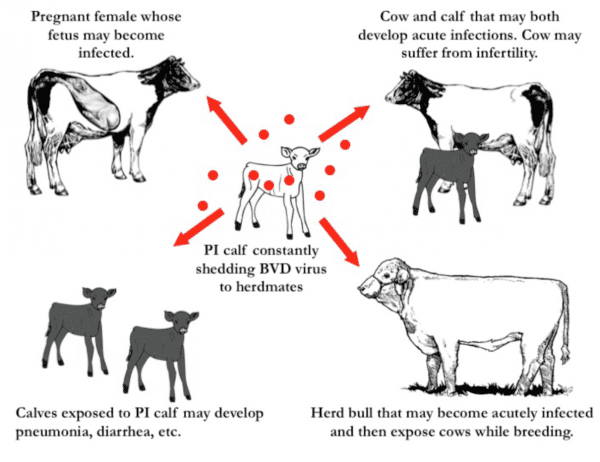 Pregnant female whose fetus may become infected.

Cow and calf that may both develop acute infections. Cow may suffer from infertility.

PI calf constantly shedding BVD virus to herdmates

Calves exposed to PI calf may develop pneumonia, diarrhea, etc.

Herd bull that may become acutely infected and then expose cows while breeding.