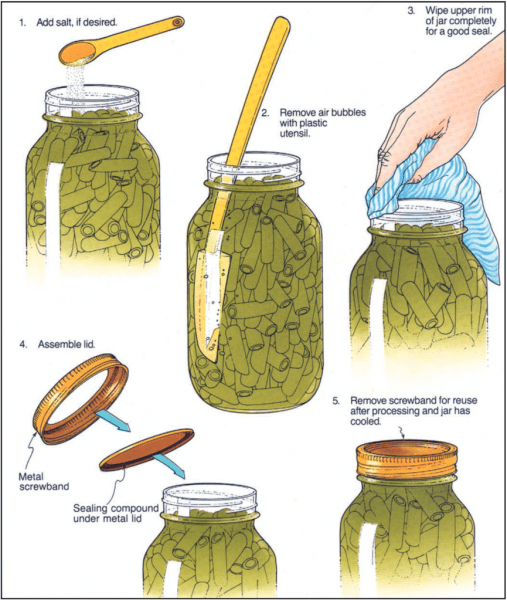 1. Add salt, if desired.

2. Remove air bubbles with plastic utensil.

3. Wipe upper rim of jar completely for a good seal.

4. Assemble lid.

Metal screwband

Sealing compound under metal lid

5. Remove screwband for reuse after processing and jar has cooled.