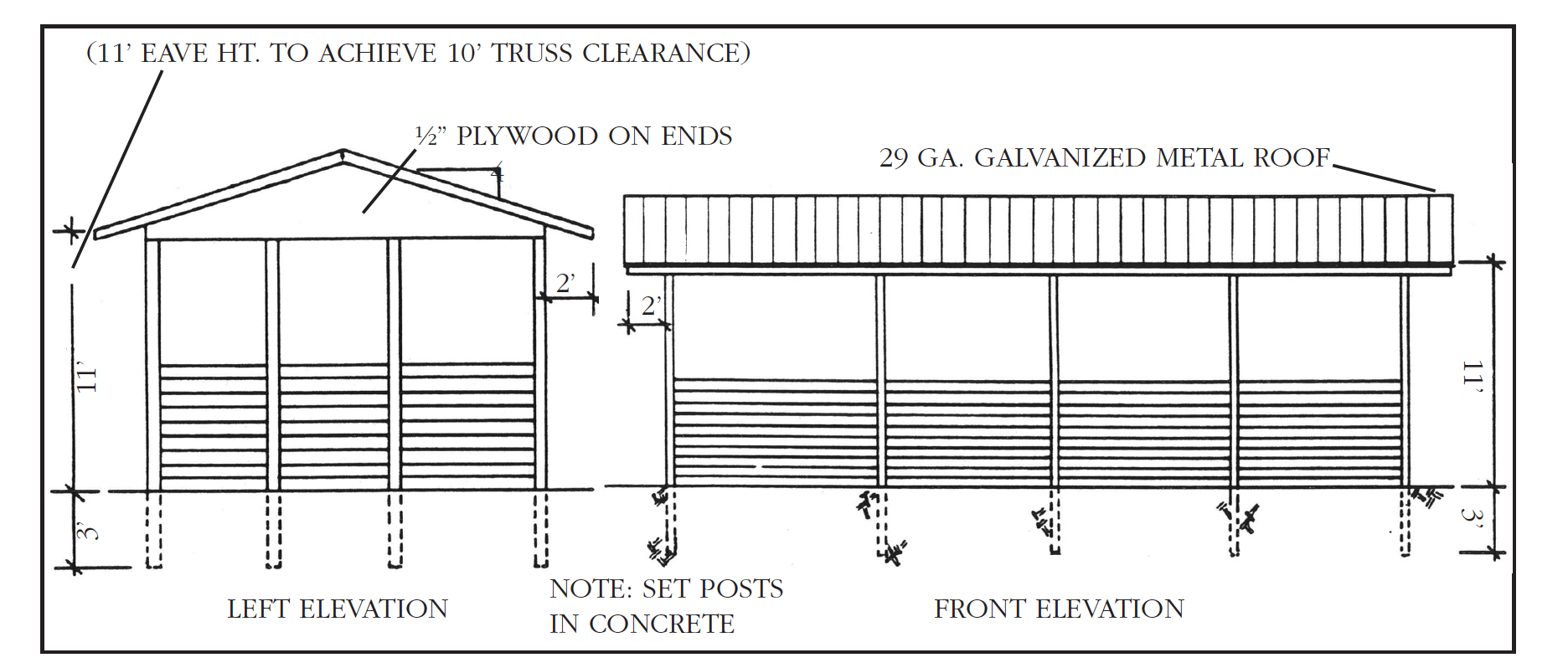 (11' EAVE HT. TO ACHIEVE 10' TRUSS CLEARANCE)

½" PLYWOOD ON ENDS

4

29 GA. GALVANIZED METAL ROOF

2'

2'

11'

3'

11'

3'

LEFT ELEVATION

NOTE: SET POSTS IN CONCRETE

FRONT ELEVATION